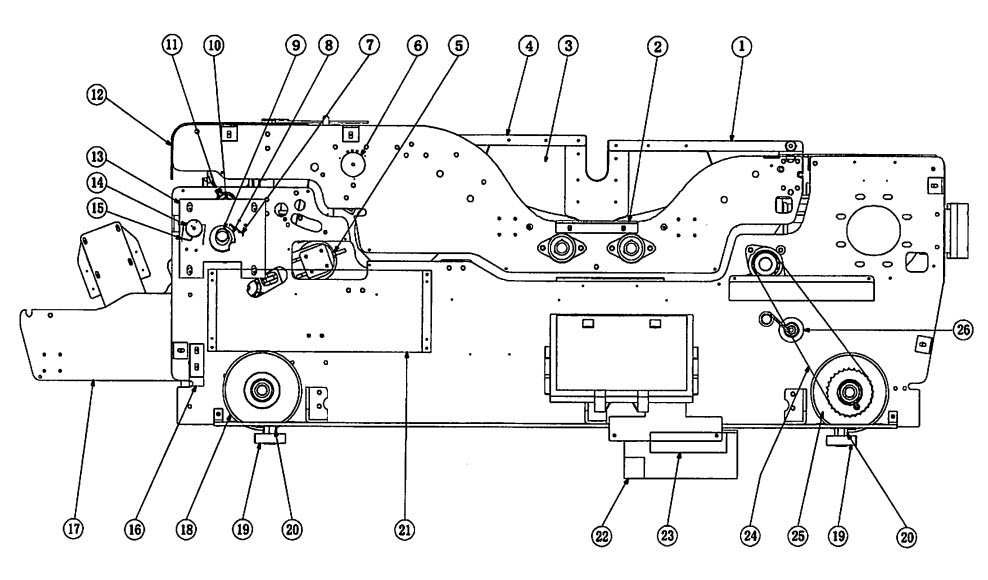 11 10 9 8 7 6 5 4 3 2 1
12
13
14
15
26
17 16 18 19 20 21 22 23 24 25 19 20